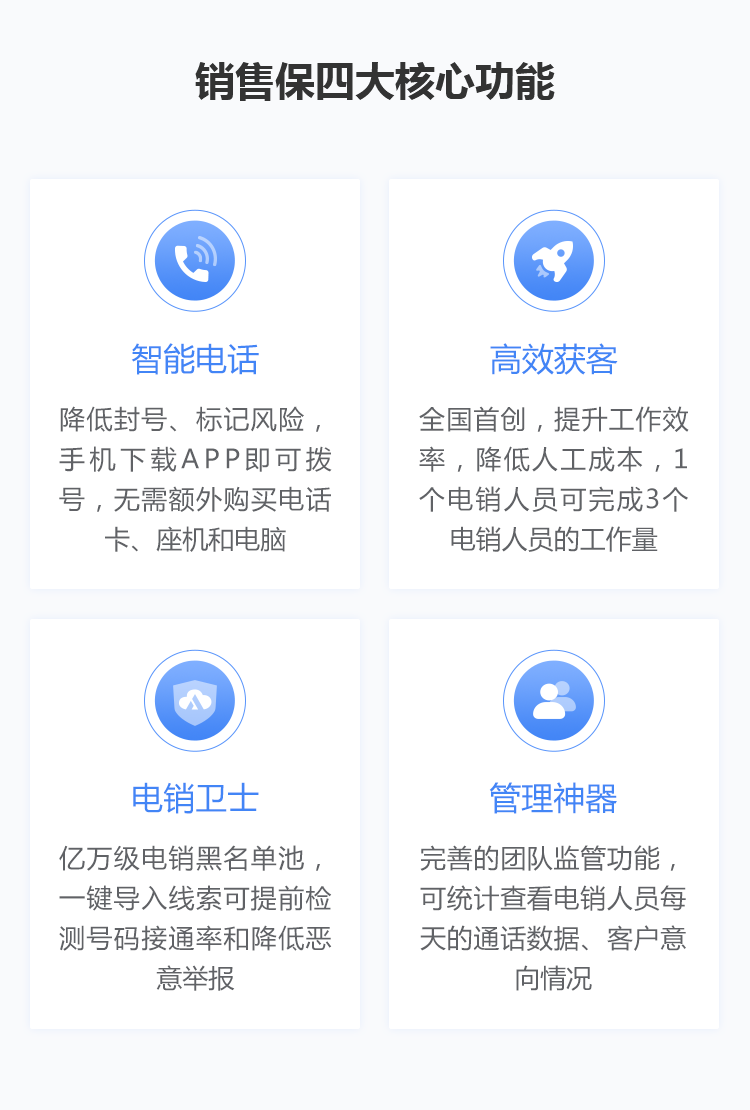 销售保四大核心功能

智能电话

降低封号、标记风险，手机下载APP即可拨号，无需额外购买电话卡、座机和电脑

高效获客

全国首创，提升工作效率，降低人工成本，1个电销人员可完成3个电销人员的工作量

电销卫士

亿万级电销黑名单池，一键导入线索可提前检测号码接通率和降低恶意举报

管理神器

完善的团队监管功能，可统计查看电销人员每天的通话数据、客户意向情况